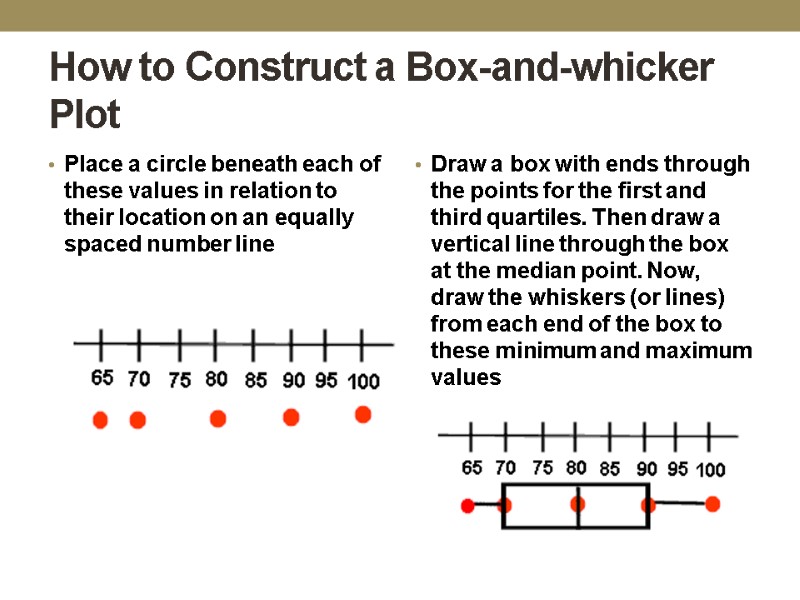 How to Construct a Box-and-whicker Plot

• Place a circle beneath each of these values in relation to their location on an equally spaced number line

65 70 75 80 85 90 95 100

• Draw a box with ends through the points for the first and third quartiles. Then draw a vertical line through the box at the median point. Now, draw the whiskers (or lines) from each end of the box to these minimum and maximum values

65 70 75 80 85 90 95 100